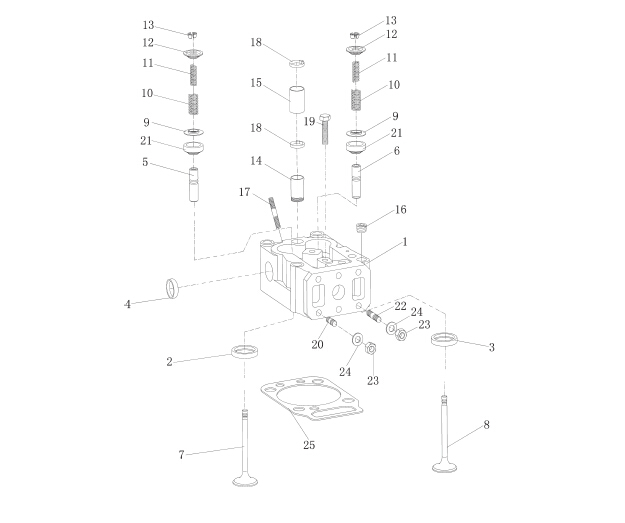 13
12
11
10
9
21
5
18
15
18
14
17
19
13
12
11
10
9
21
6
16
1
4
22
24
23
20
24
23
3
2
25
7
8