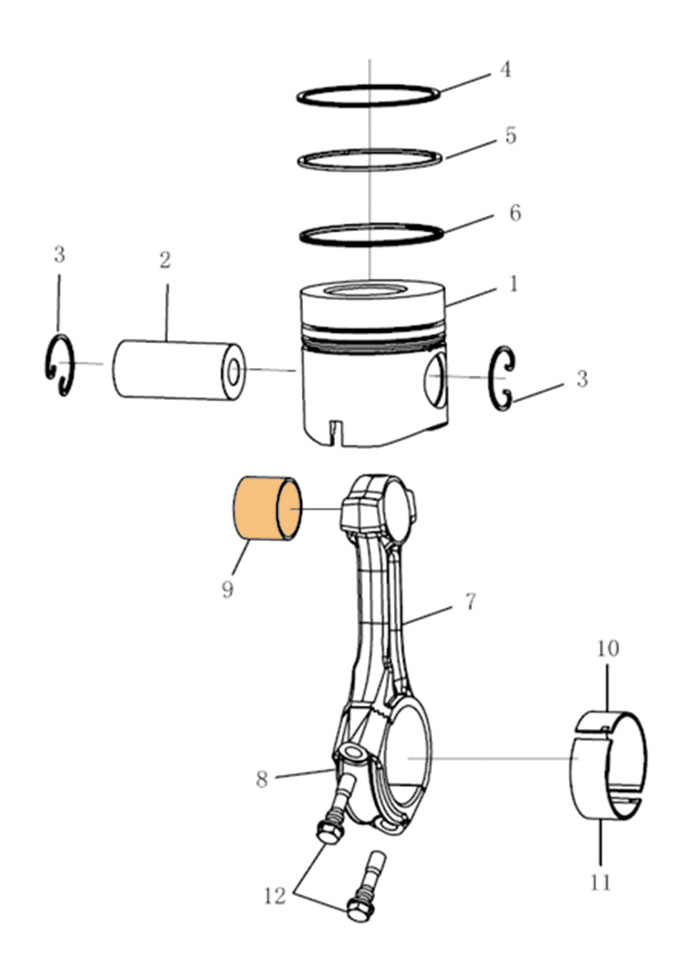 4
5
6
3
2
1
3
9
7
10
8
11
12