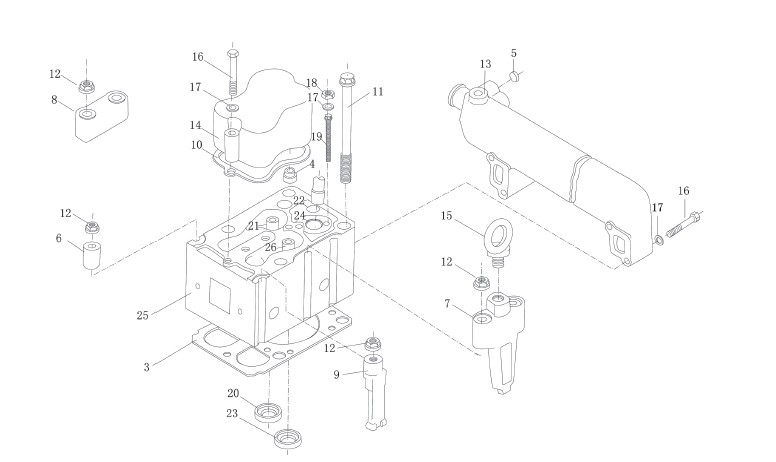 12
8
16
17
14
10
18
17
19
11
4
13
5
12
6
22
24
21
26
15
17
16
12
7
25
3
12
9
20
23