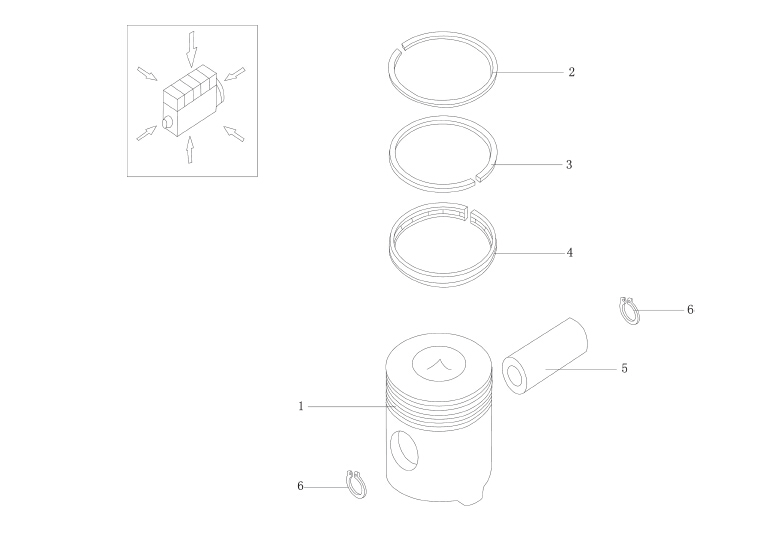 2
3
4
6
5
1
6