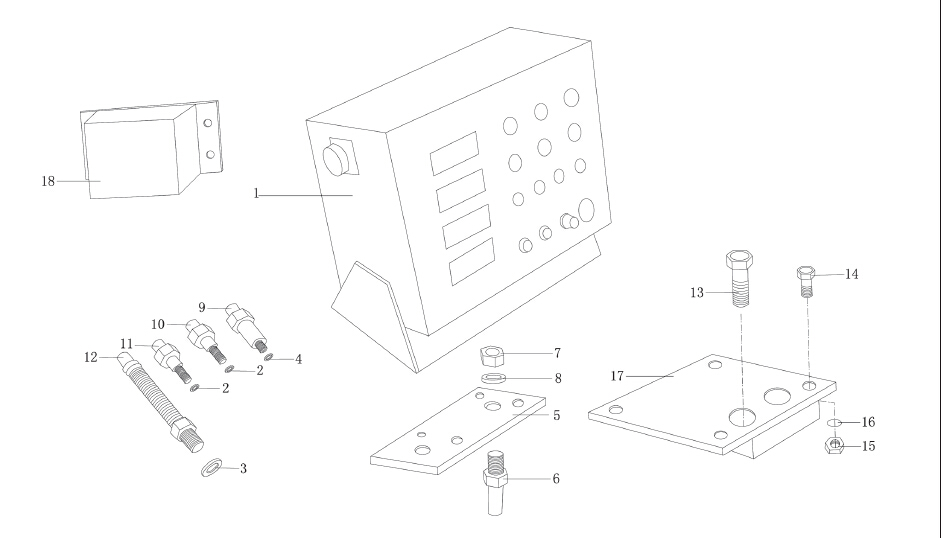 18
1
9
10
11
12
4
2
2
3
7
8
5
6
13
14
17
16
15