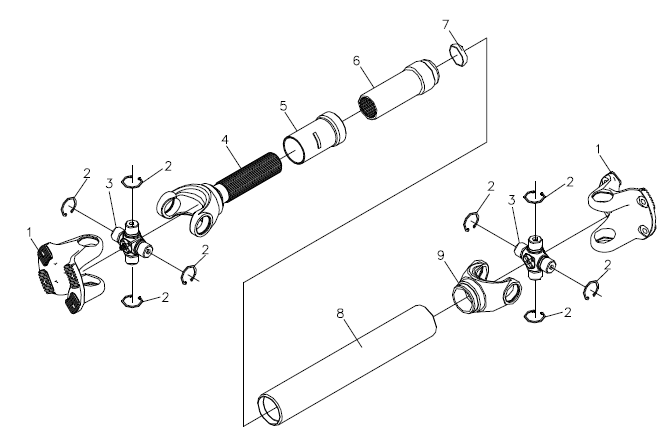 7
6
5
4
2
2
3
1
2
2
1
2
2
3
9
2
2
8