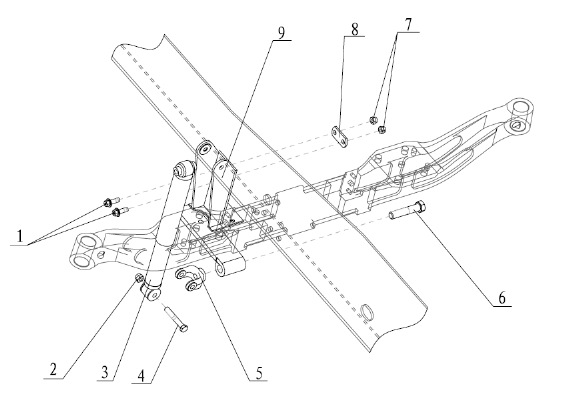 9
8
7
1
6
2
3
4
5